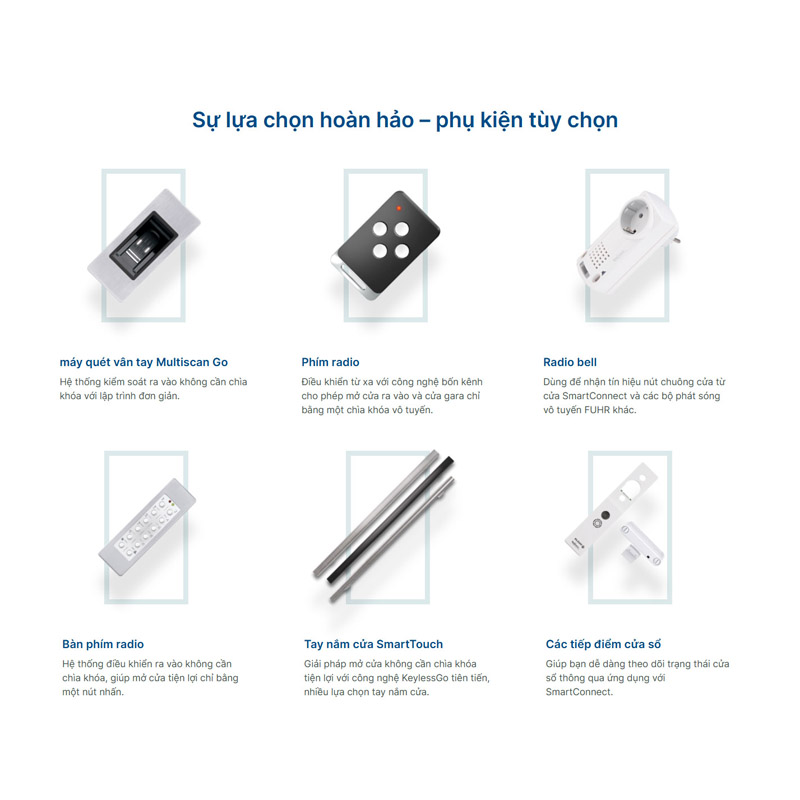 Sự lựa chọn hoàn hảo – phụ kiện tùy chọn

máy quét vân tay Multiscan Go
Hệ thống kiểm soát ra vào không cần chìa khóa với lập trình đơn giản.

Phím radio
Điều khiển từ xa với công nghệ bốn kênh cho phép mở cửa ra vào và cửa gara chỉ bằng một chìa khóa vô tuyến.

Radio bell
Dùng để nhận tín hiệu nút chuông cửa từ cửa SmartConnect và các bộ phát sóng vô tuyến FUHR khác.

Bàn phím radio
Hệ thống điều khiển ra vào không cần chìa khóa, giúp mở cửa tiện lợi chỉ bằng một nút nhấn.

Tay nắm cửa SmartTouch
Giải pháp mở cửa không cần chìa khóa tiện lợi với công nghệ KeylessGo tiên tiến, nhiều lựa chọn tay nắm cửa.

Các tiếp điểm cửa sổ
Giúp bạn dễ dàng theo dõi trạng thái cửa sổ thông qua ứng dụng với SmartConnect.