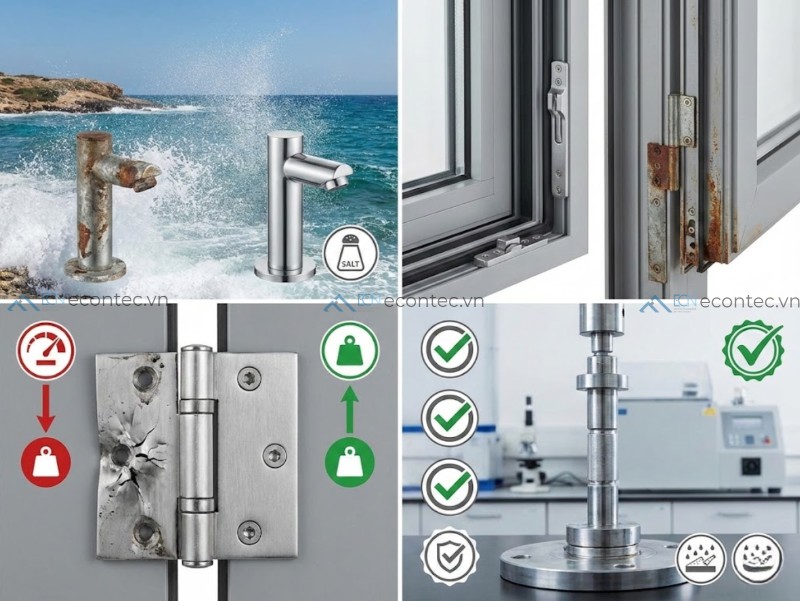 SALT

econtec.vn

econtec.vn

econtec.vn